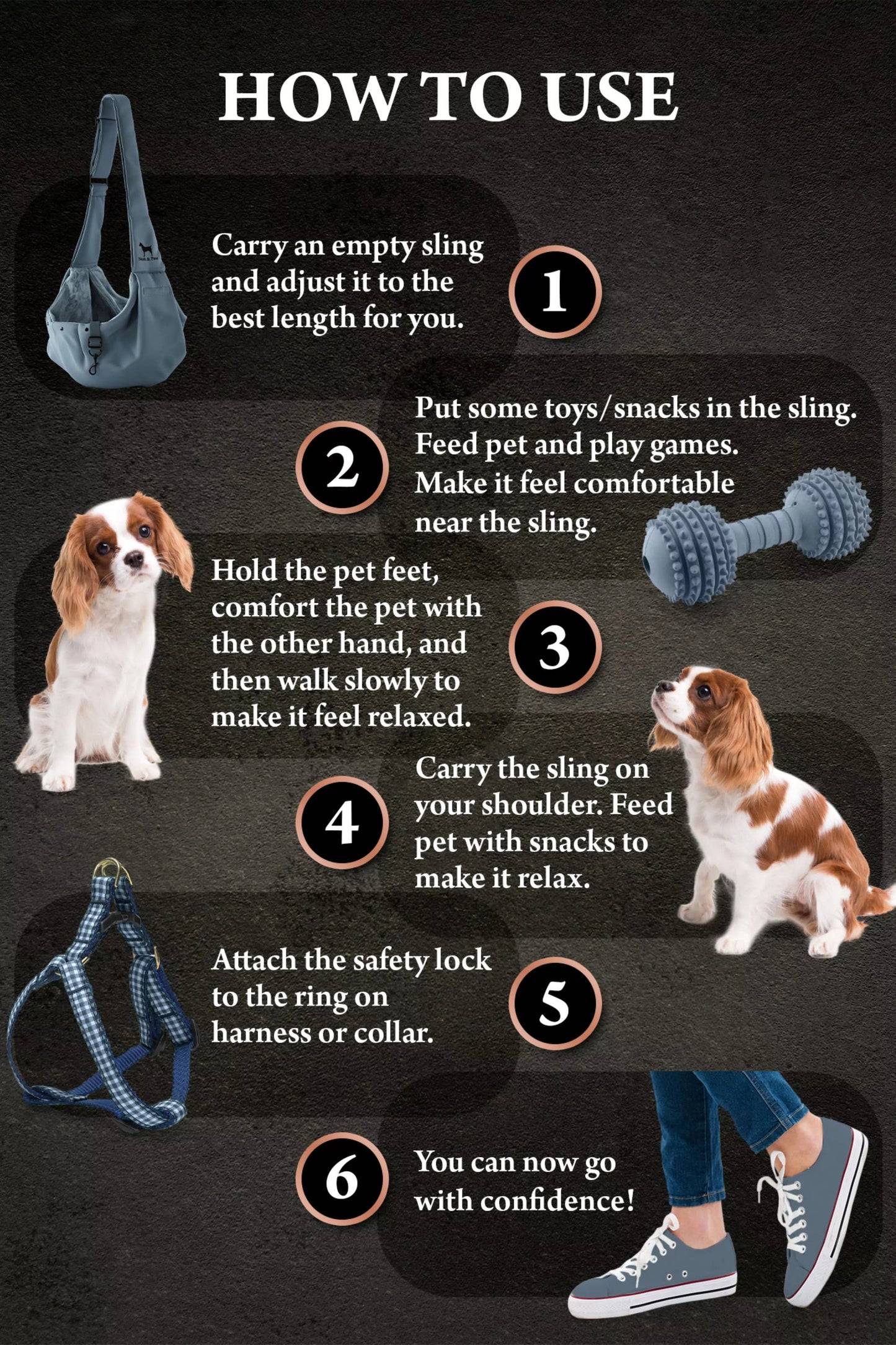 HOW TO USE

Carry an empty sling and adjust it to the best length for you.

1

2

Put some toys/snacks in the sling. Feed pet and play games. Make it feel comfortable near the sling.

Hold the pet feet, comfort the pet with the other hand, and then walk slowly to make it feel relaxed.

3

4

Carry the sling on your shoulder. Feed pet with snacks to make it relax.

Attach the safety lock to the ring on harness or collar.

5

6

You can now go with confidence!