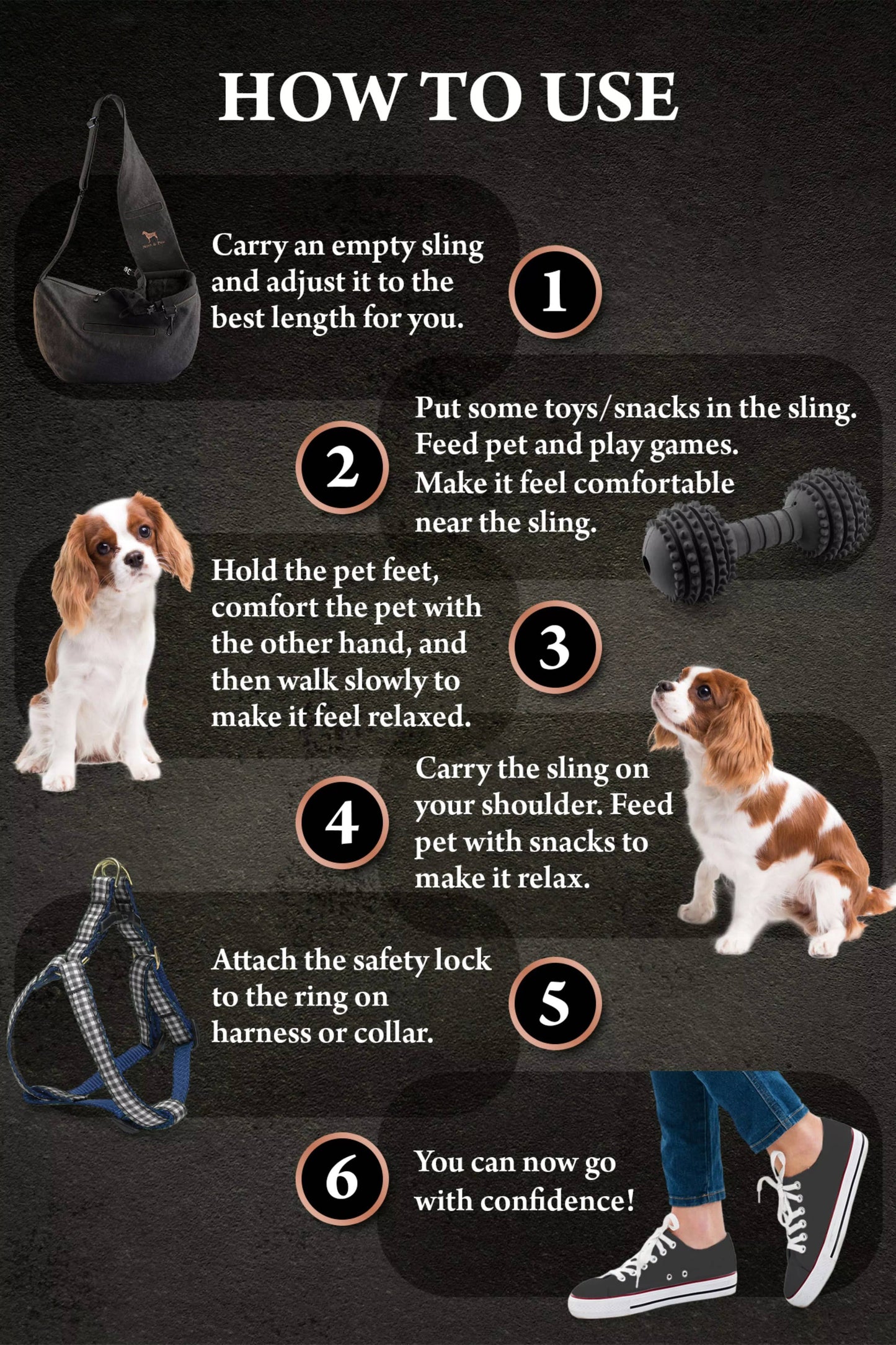 HOW TO USE

Carry an empty sling and adjust it to the best length for you.

1

2

Put some toys/snacks in the sling. Feed pet and play games. Make it feel comfortable near the sling.

Hold the pet feet, comfort the pet with the other hand, and then walk slowly to make it feel relaxed.

3

4

Carry the sling on your shoulder. Feed pet with snacks to make it relax.

Attach the safety lock to the ring on harness or collar.

5

6

You can now go with confidence!